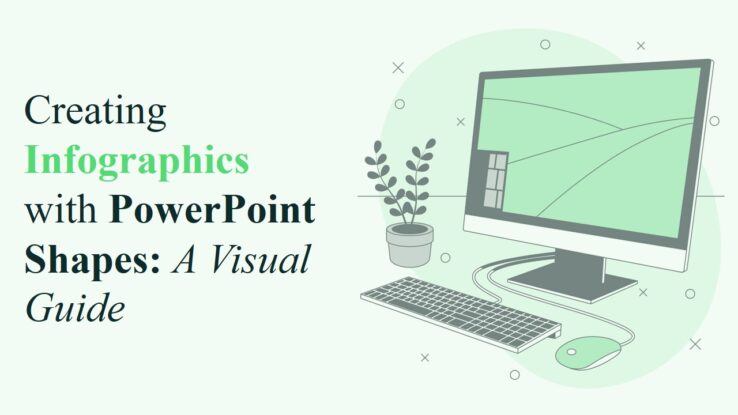 Creating Infographics with PowerPoint Shapes: A Visual Guide