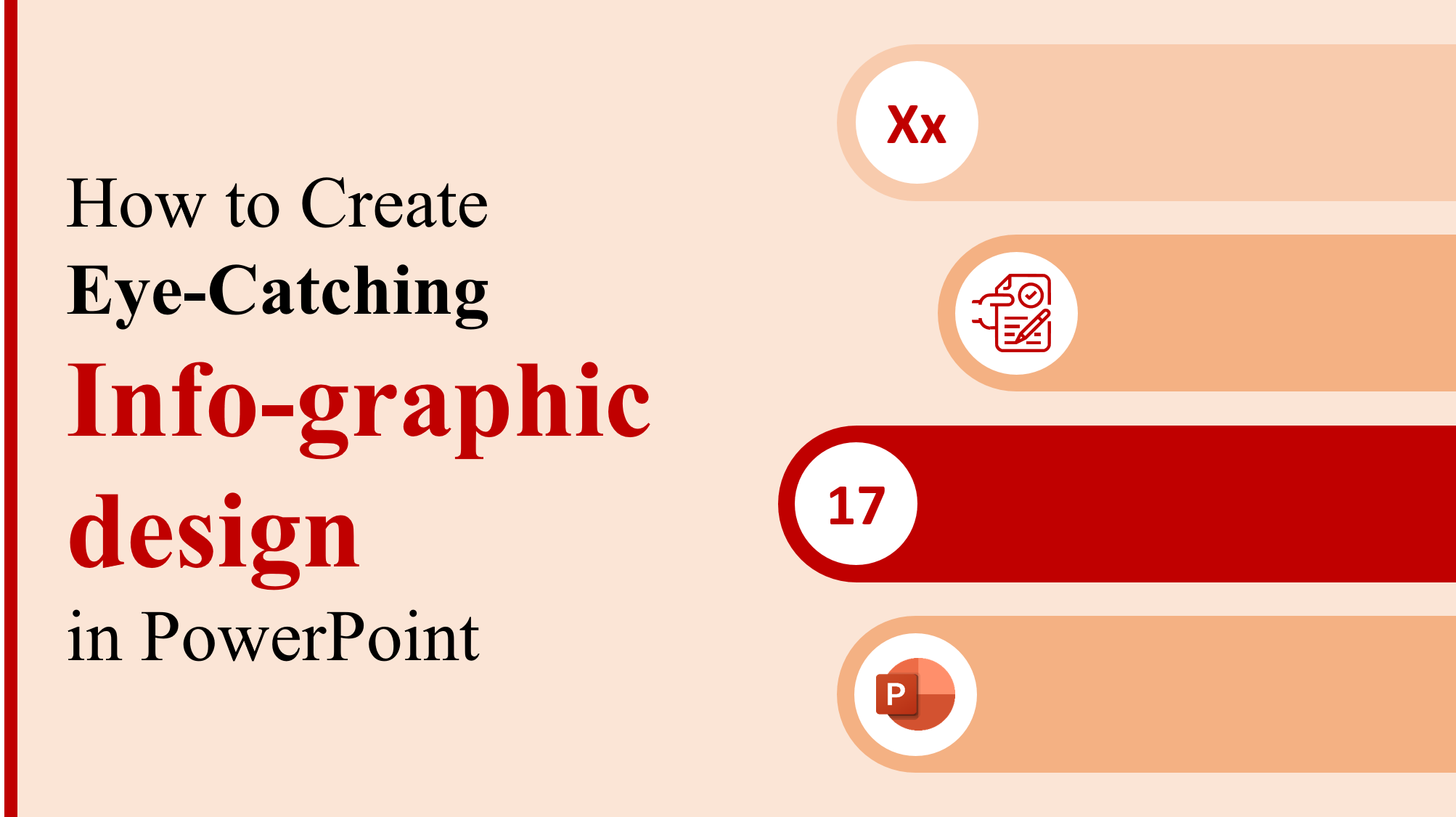 How to Create
Eye-Catching
Info-graphic
design
in PowerPoint

Xx

17

P