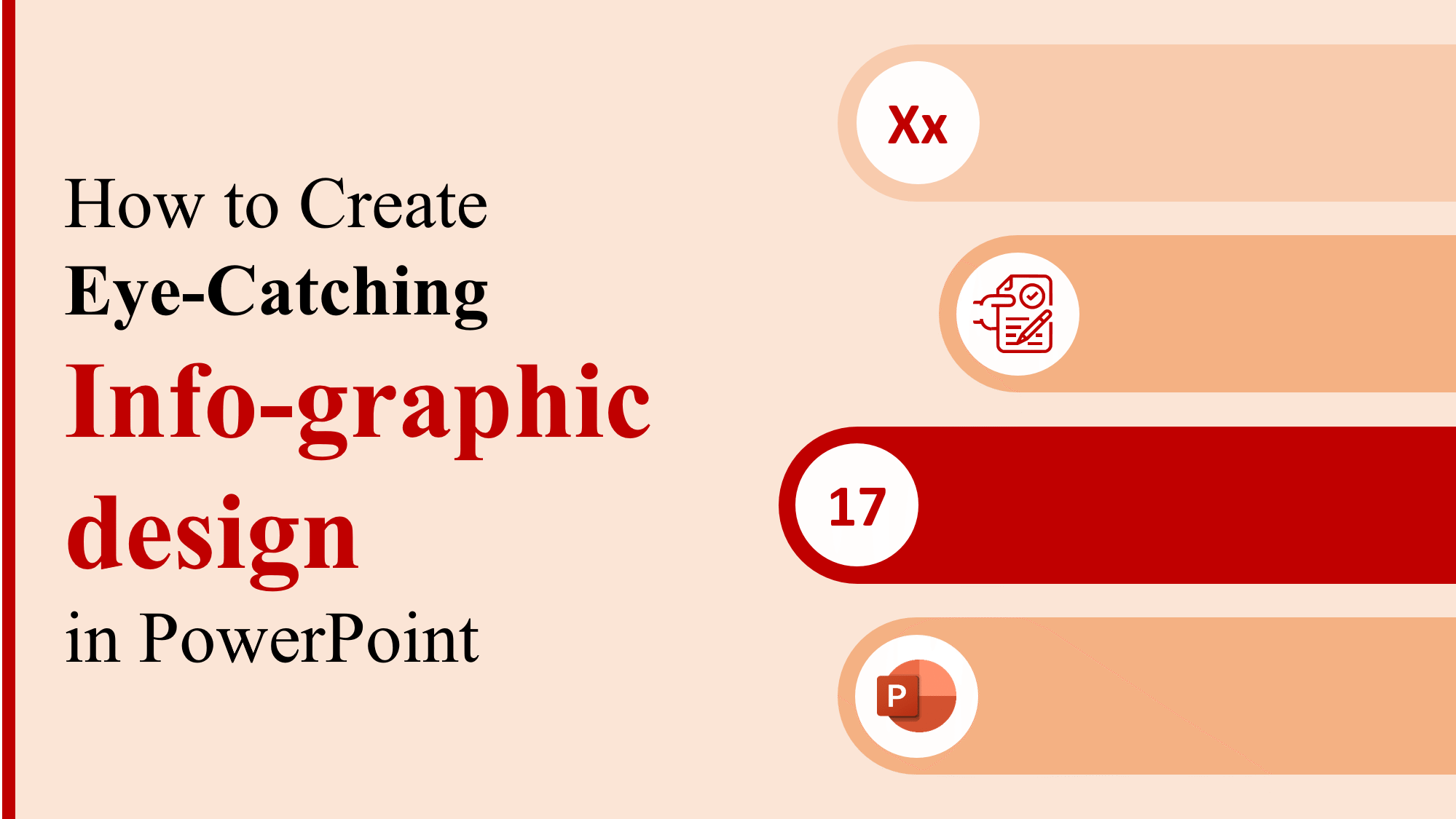 How to Create
Eye-Catching
Info-graphic
design
in PowerPoint

Xx

17

P